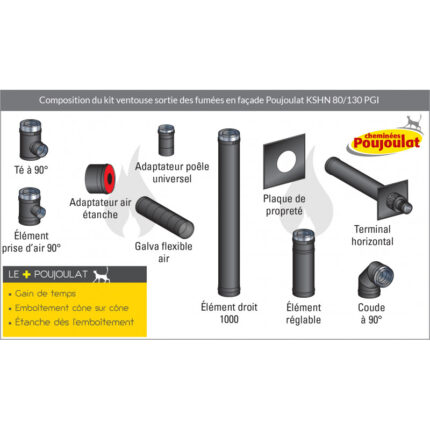 Composition du kit ventouse sortie des fumées en façade Poujoulat KSHN 80/130 PGI

cheminées Poujoulat

Té à 90°

Élément prise d'air 90°

Adaptateur air étanche

Adaptateur poêle universel

Galva flexible air

Élément droit 1000

Plaque de propreté

Élément réglable

Terminal horizontal

Coude à 90°

LE + POUJOULAT

• Gain de temps
• Emboîtement cône sur cône
• Étanche dès l'emboîtement