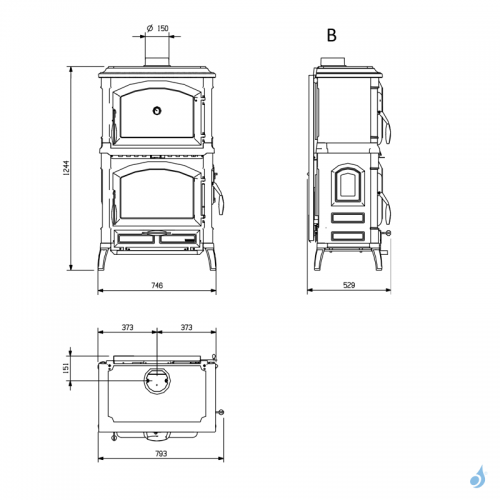 Ø 150

B

1244

746

529

373

373

151

793